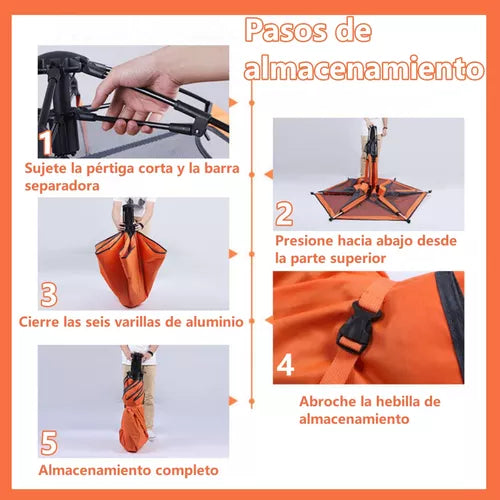 Pasos de almacenamiento

1
Sujete la pértiga corta y la barra separadora

2
Presione hacia abajo desde la parte superior

3
Cierre las seis varillas de aluminio

4
Abroche la hebilla de almacenamiento

5
Almacenamiento completo