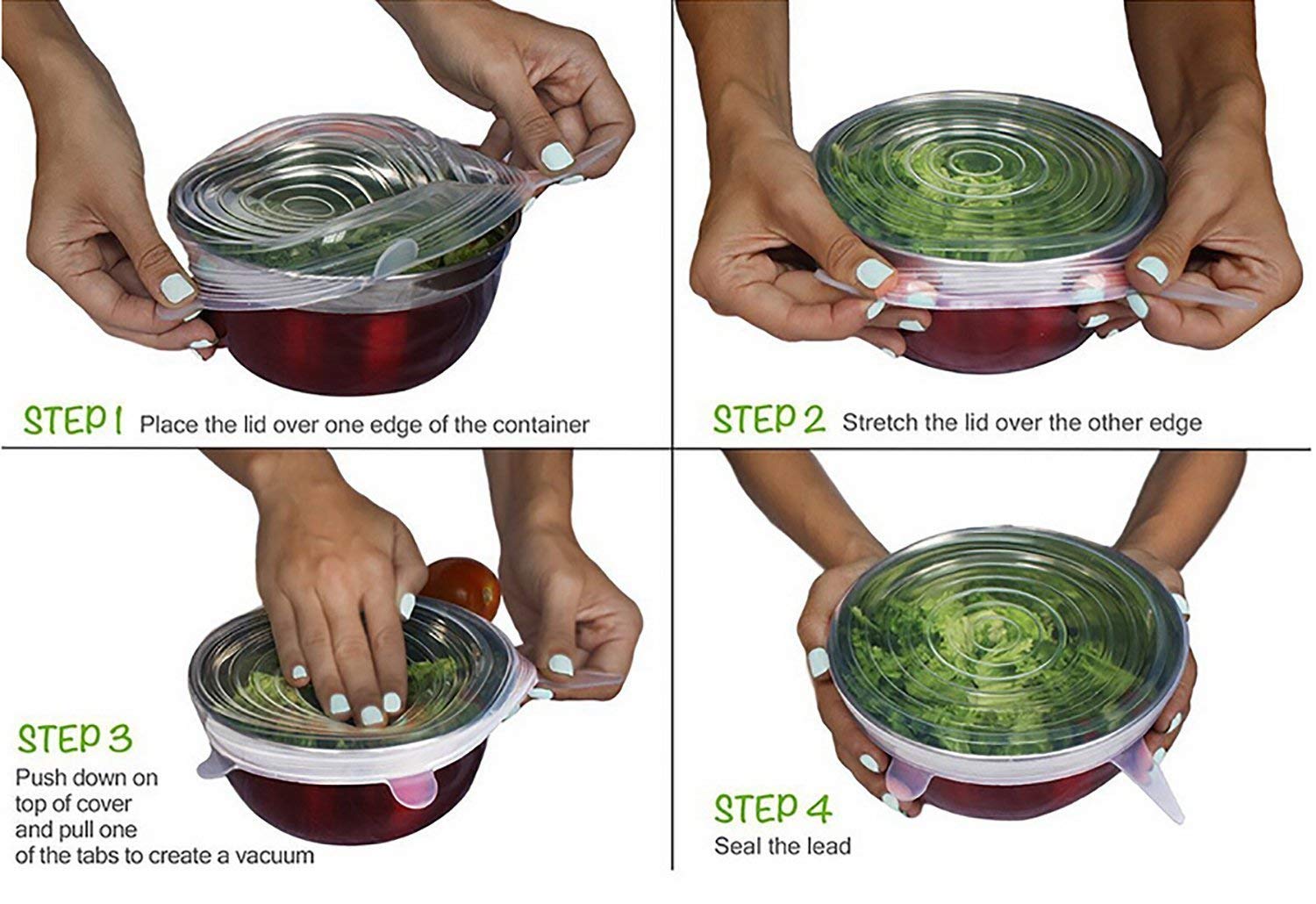 STEP 1 Place the lid over one edge of the container

STEP 2 Stretch the lid over the other edge

STEP 3
Push down on top of cover and pull one of the tabs to create a vacuum

STEP 4
Seal the lead