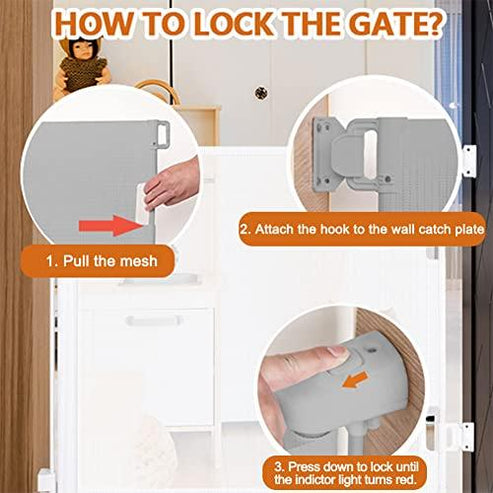 HOW TO LOCK THE GATE?

1. Pull the mesh

2. Attach the hook to the wall catch plate

3. Press down to lock until the indictor light turns red.